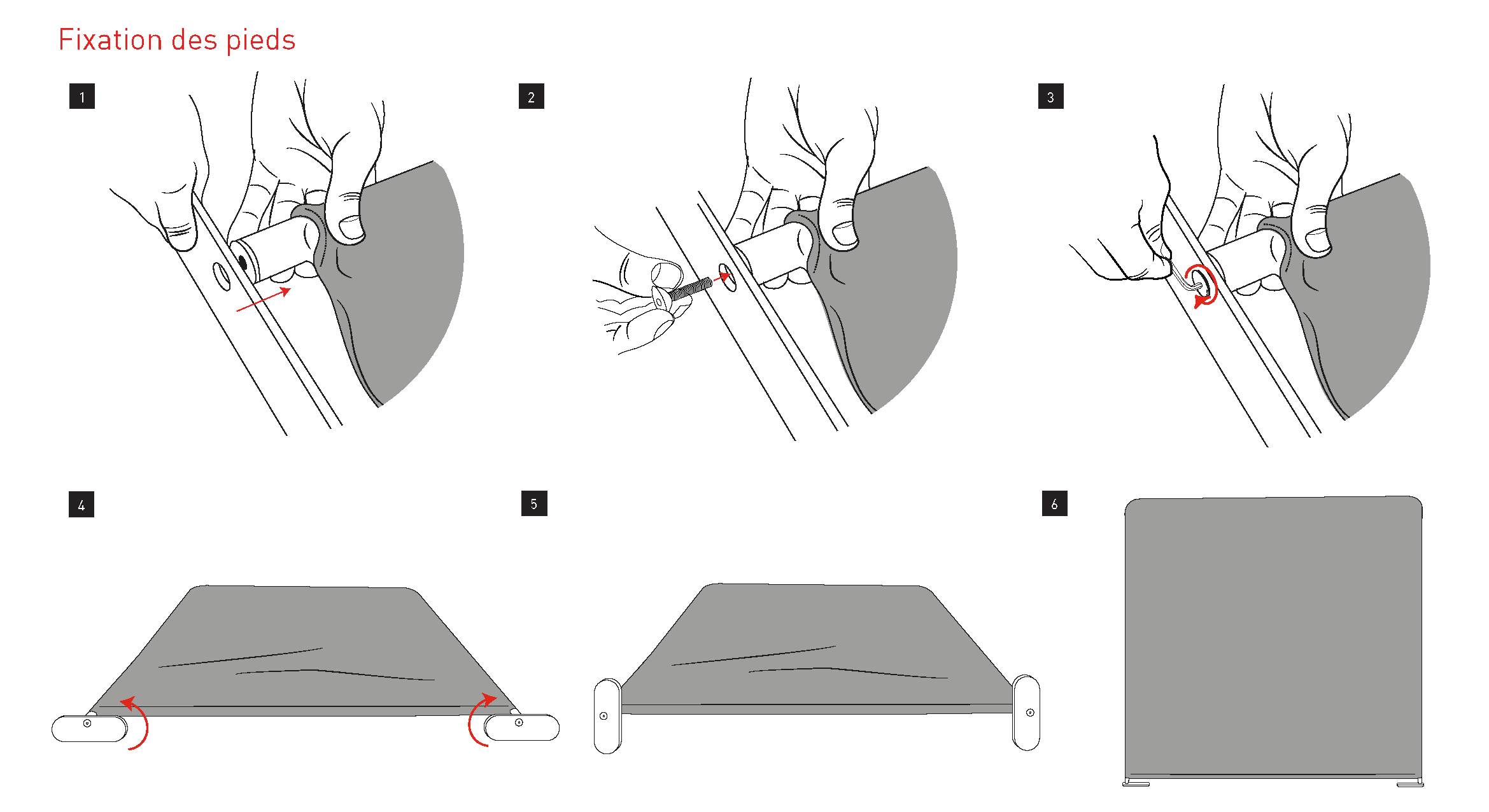 Fixation des pieds

1

2

3

4

5

6