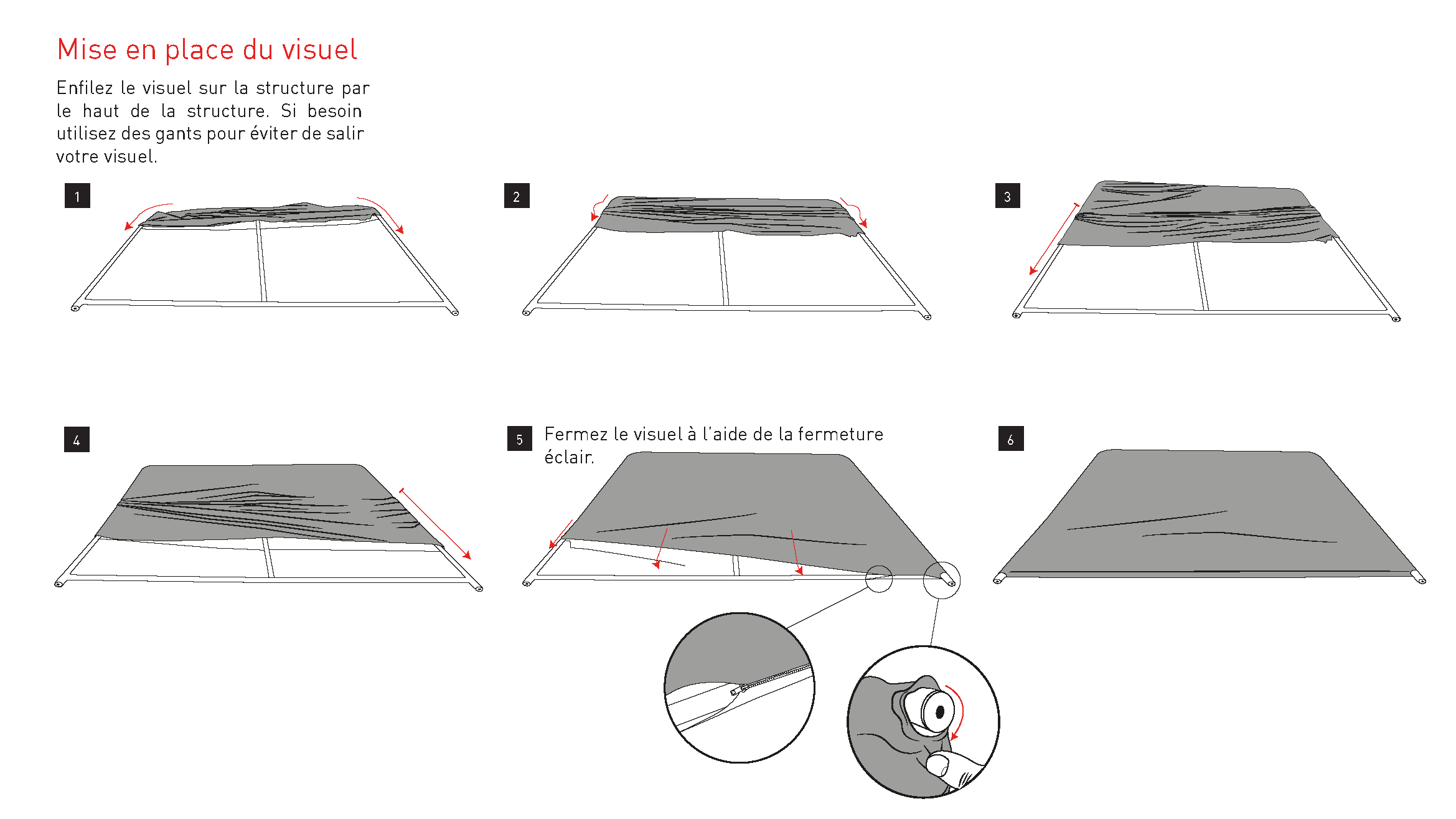 Mise en place du visuel

Enfilez le visuel sur la structure par le haut de la structure. Si besoin utilisez des gants pour éviter de salir votre visuel.

1

2

3

4

5 Fermez le visuel à l'aide de la fermeture éclair.

6