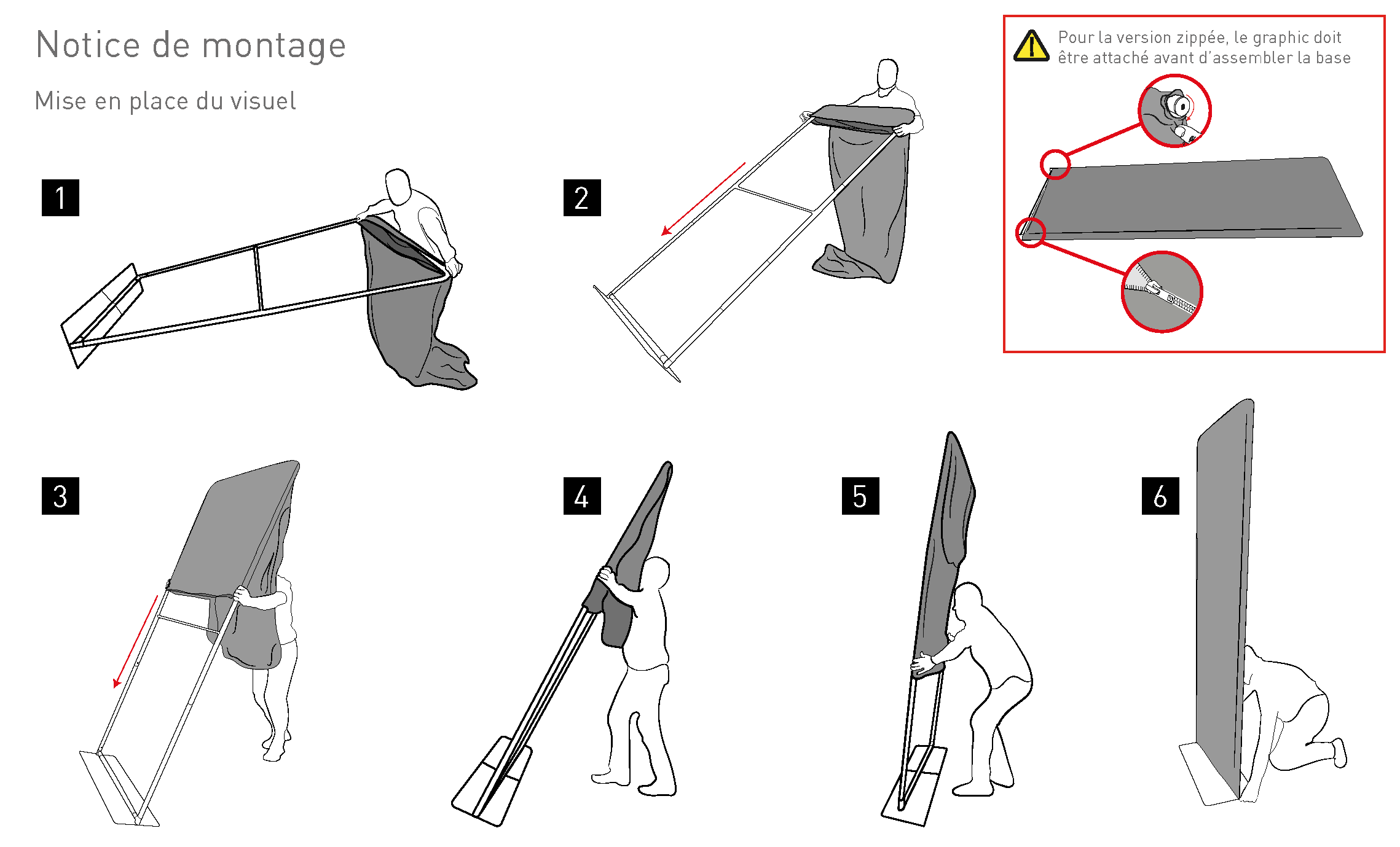 Notice de montage

Mise en place du visuel

Pour la version zippée, le graphic doit être attaché avant d'assembler la base

1

2

3

4

5

6