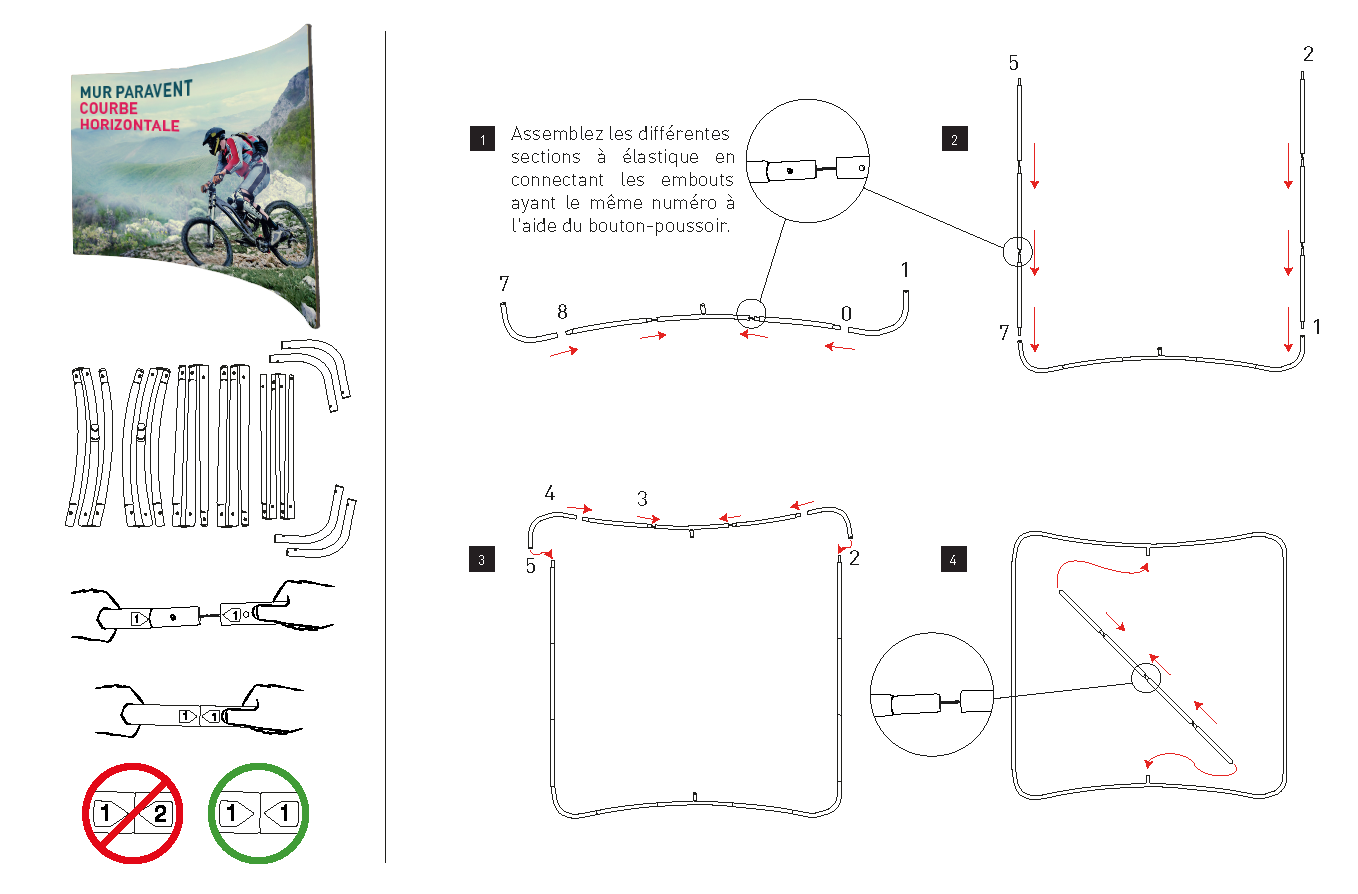 MUR PARAVENT
COURBE
HORIZONTALE

1

1

1 1

1 2

1 1

1

Assemblez les différentes sections à élastique en connectant les embouts ayant le même numéro à l'aide du bouton-poussoir.

7

8

0

1

2

5

2

7

1

3

4

3

5

2

4