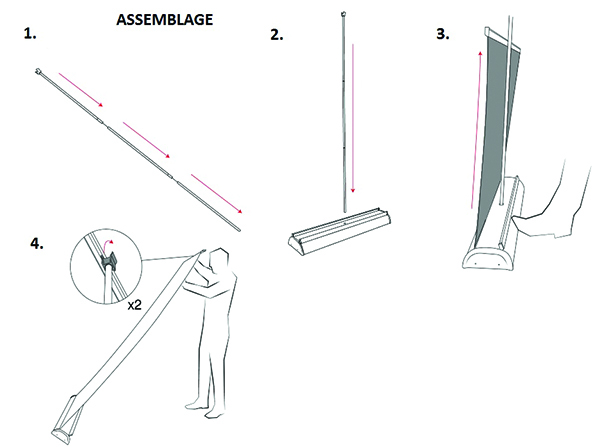 ASSEMBLAGE

1.

2.

3.

4.

x2