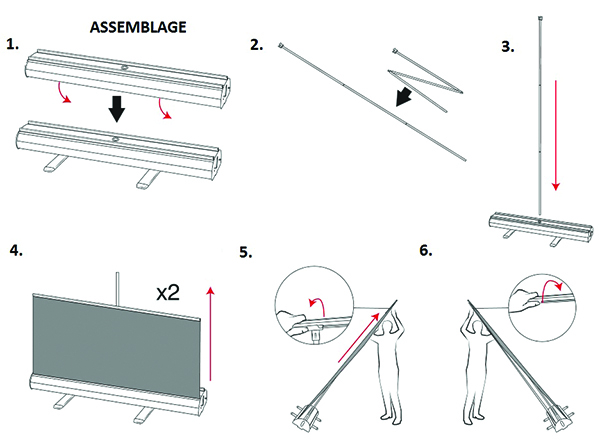 ASSEMBLAGE

1.

2.

3.

4.

x2

5.

6.