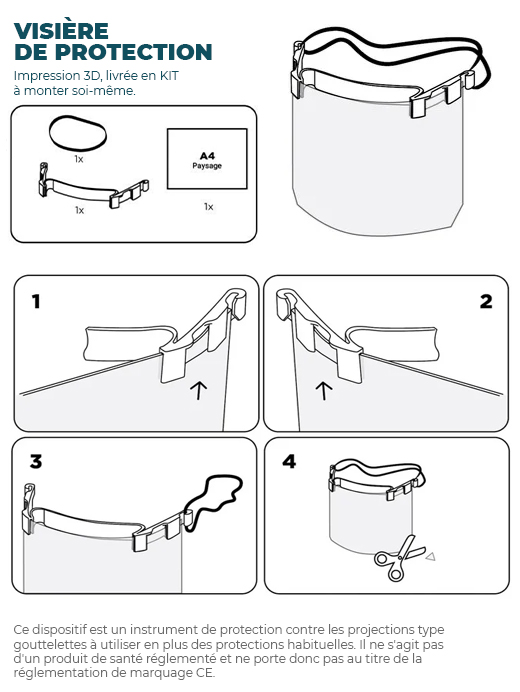 VISIÈRE
DE PROTECTION

Impression 3D, livrée en KIT à monter soi-même.

1x

1x

A4
Paysage

1x

1

2

3

4

Ce dispositif est un instrument de protection contre les projections type gouttelettes à utiliser en plus des protections habituelles. Il ne s'agit pas d'un produit de santé réglementé et ne porte donc pas au titre de la réglementation de marquage CE.