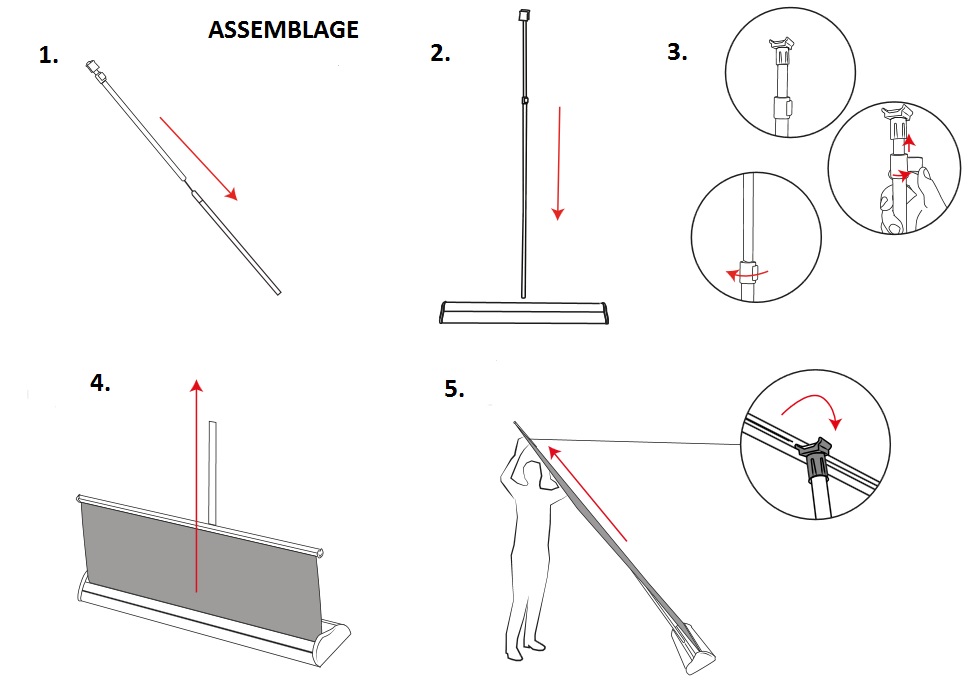 ASSEMBLAGE

1.

2.

3.

4.

5.